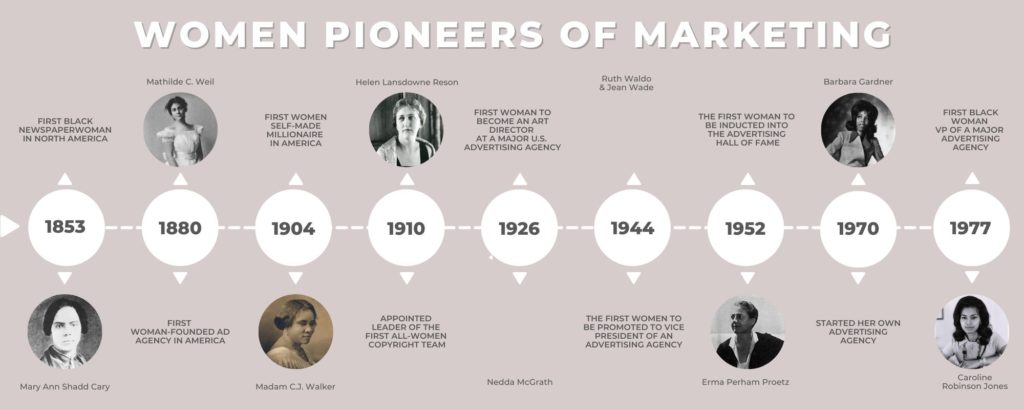 WOMEN PIONEERS OF MARKETING

FIRST BLACK NEWSPAPERWOMAN IN NORTH AMERICA

1853

Mary Ann Shadd Cary

Mathilde C. Weil

1880

FIRST WOMAN-FOUNDED AD AGENCY IN AMERICA

FIRST WOMEN SELF-MADE MILLIONAIRE IN AMERICA

1904

Madam C.J. Walker

Helen Lansdowne Reson

1910

APPOINTED LEADER OF THE FIRST ALL-WOMEN COPYRIGHT TEAM

FIRST WOMAN TO BECOME AN ART DIRECTOR AT A MAJOR U.S. ADVERTISING AGENCY

1926

Nedda McGrath

Ruth Waldo & Jean Wade

1944

THE FIRST WOMEN TO BE PROMOTED TO VICE PRESIDENT OF AN ADVERTISING AGENCY

THE FIRST WOMAN TO BE INDUCTED INTO THE ADVERTISING HALL OF FAME

1952

Erma Perham Proetz

Barbara Gardner

1970

STARTED HER OWN ADVERTISING AGENCY

FIRST BLACK WOMAN VP OF A MAJOR ADVERTISING AGENCY

1977

Caroline Robinson Jones